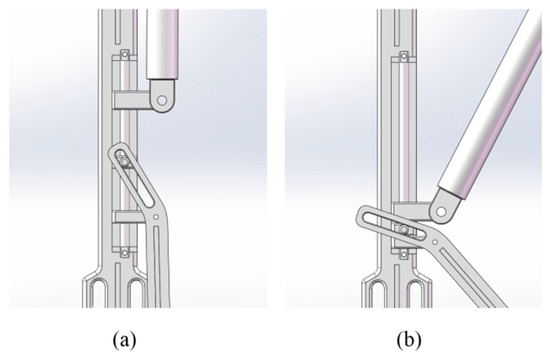 (a)

(b)