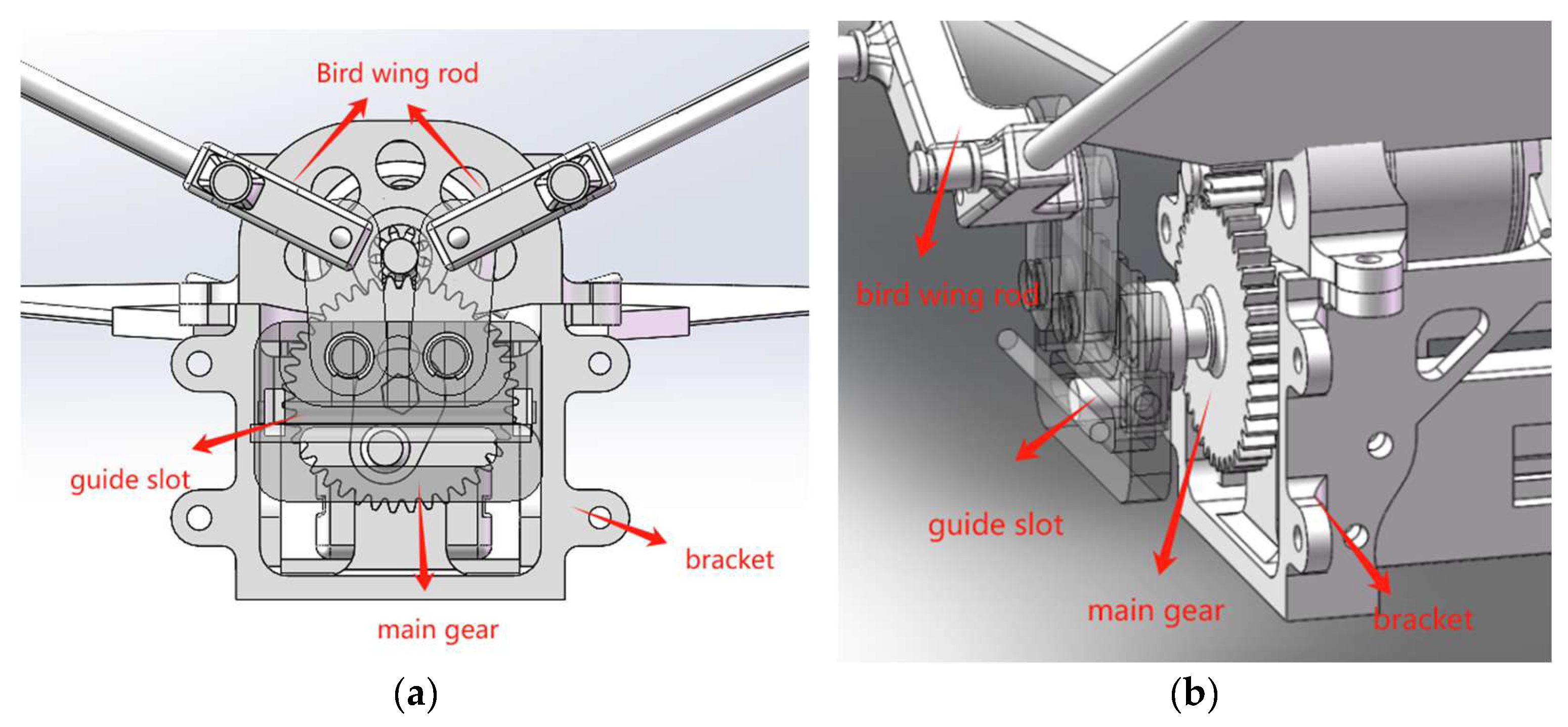 Bird wing rod

guide slot

bracket

main gear

(a)

bird wing rod

guide slot

main gear

bracket

(b)