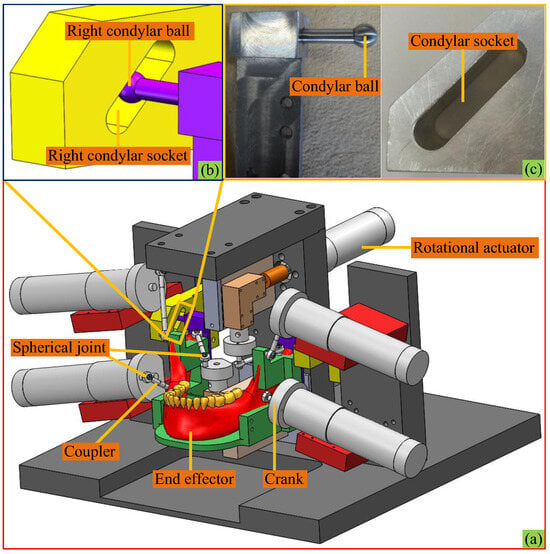 Right condylar ball

Right condylar socket

(b)

Condylar ball

Condylar socket

(c)

Rotational actuator

Spherical joint

Coupler

End effector

Crank

(a)