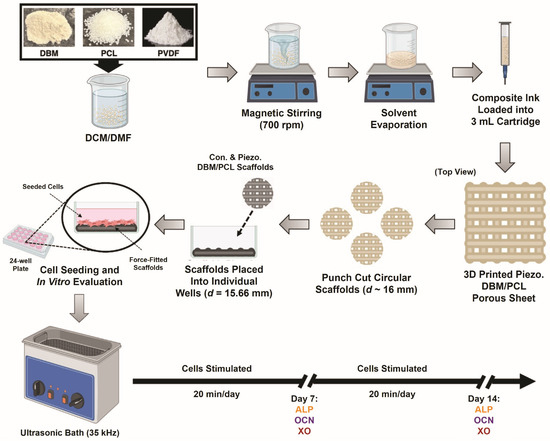 DBM
PCL
PVDF
DCM/DMF
Magnetic Stirring (700 rpm)
Solvent Evaporation
Composite Ink Loaded into 3 mL Cartridge
(Top View)
3D Printed Piezo. DBM/PCL Porous Sheet
Punch Cut Circular Scaffolds ($d$ ~ 16 mm)
Con. & Piezo. DBM/PCL Scaffolds
Scaffolds Placed Into Individual Wells ($d$ = 15.66 mm)
Seeded Cells
Force-Fitted Scaffolds
24-well Plate
Cell Seeding and In Vitro Evaluation
Ultrasonic Bath (35 kHz)
Cells Stimulated
20 min/day
Day 7:
ALP
OCN
XO
Cells Stimulated
20 min/day
Day 14:
ALP
OCN
XO