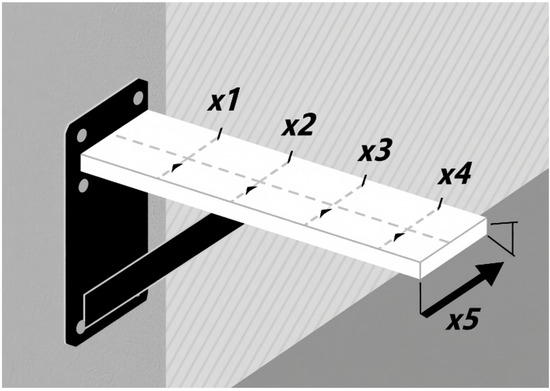 x1
x2
x3
x4
x5