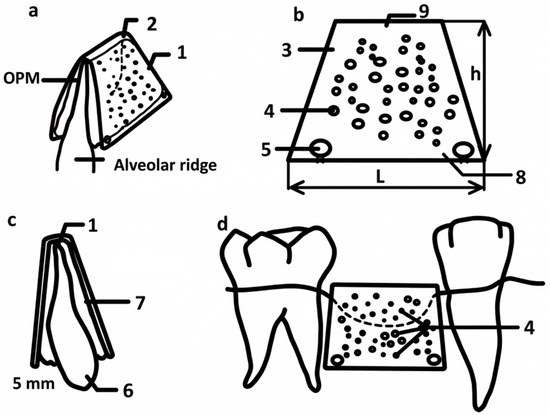 a
2
1
OPM
Alveolar ridge

b
9
3
h
4
5
8
L

c
1
7
5 mm
6

d
4