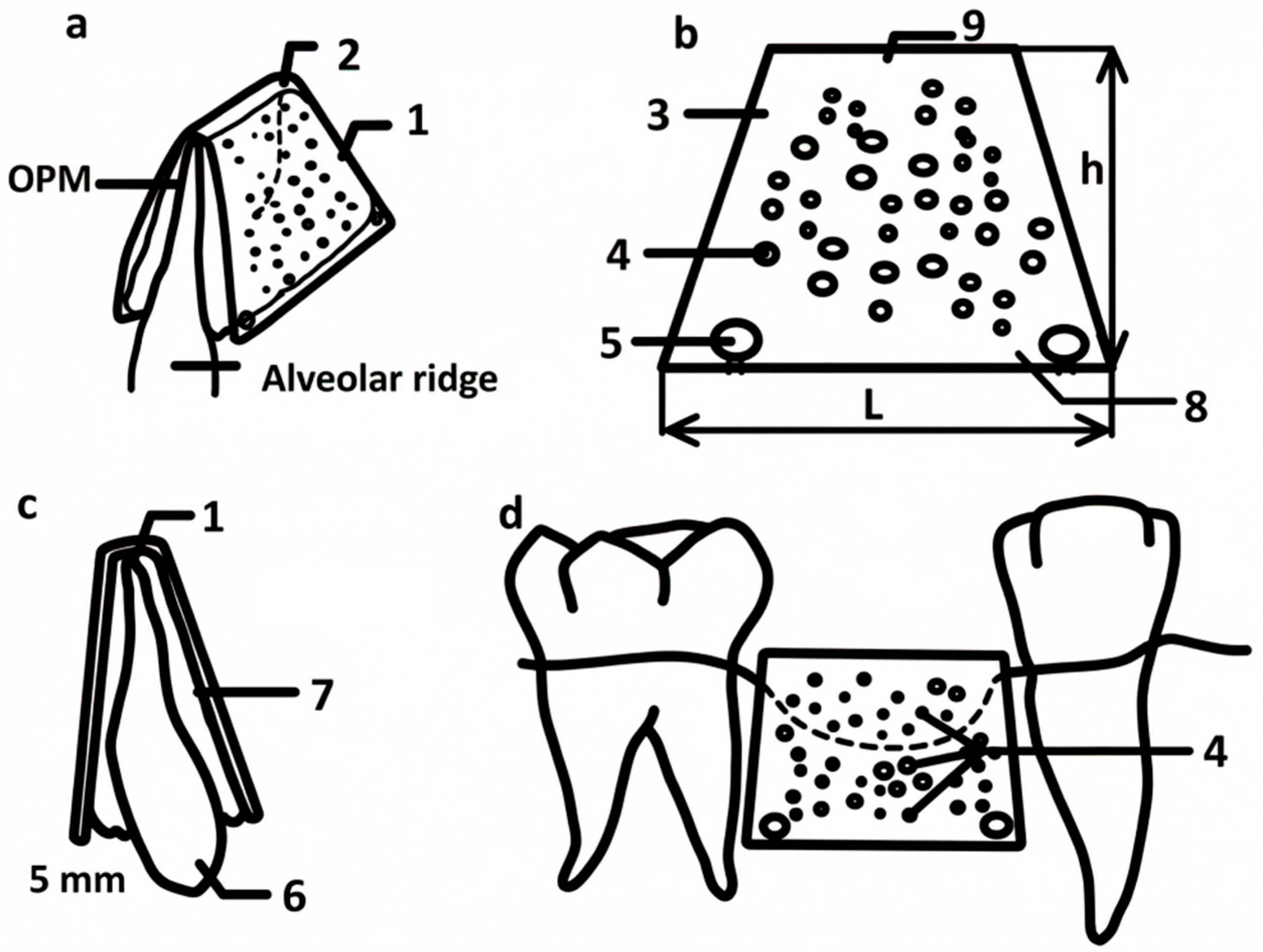 a
2
1
OPM
Alveolar ridge

b
9
3
h
4
5
8
L

c
1
7
5 mm
6

d
4