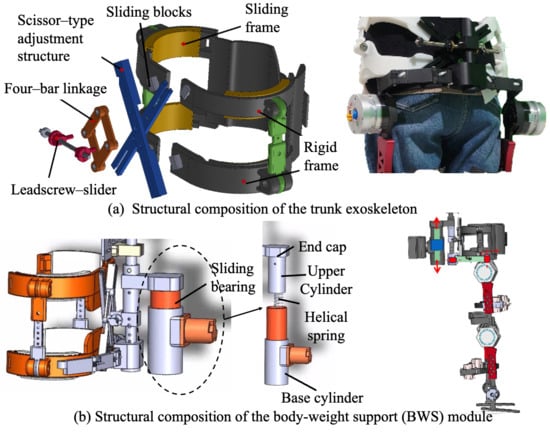 Scissor–type adjustment structure

Sliding blocks

Sliding frame

Four–bar linkage

Rigid frame

Leadscrew–slider

(a) Structural composition of the trunk exoskeleton

Sliding bearing

End cap

Upper Cylinder

Helical spring

Base cylinder

(b) Structural composition of the body-weight support (BWS) module