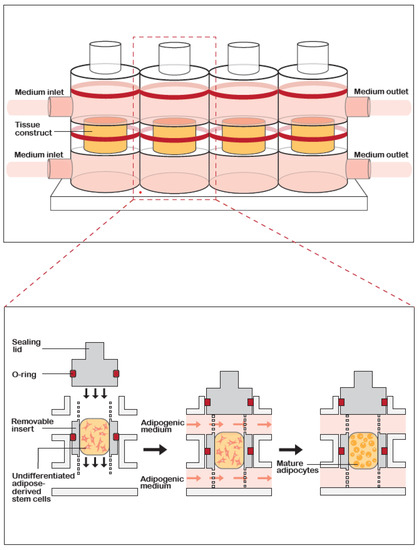 Medium inlet

Tissue construct

Medium inlet

Medium outlet

Medium outlet

Sealing lid

O-ring

Removable insert

Undifferentiated adipose-derived stem cells

Adipogenic medium

Adipogenic medium

Mature adipocytes