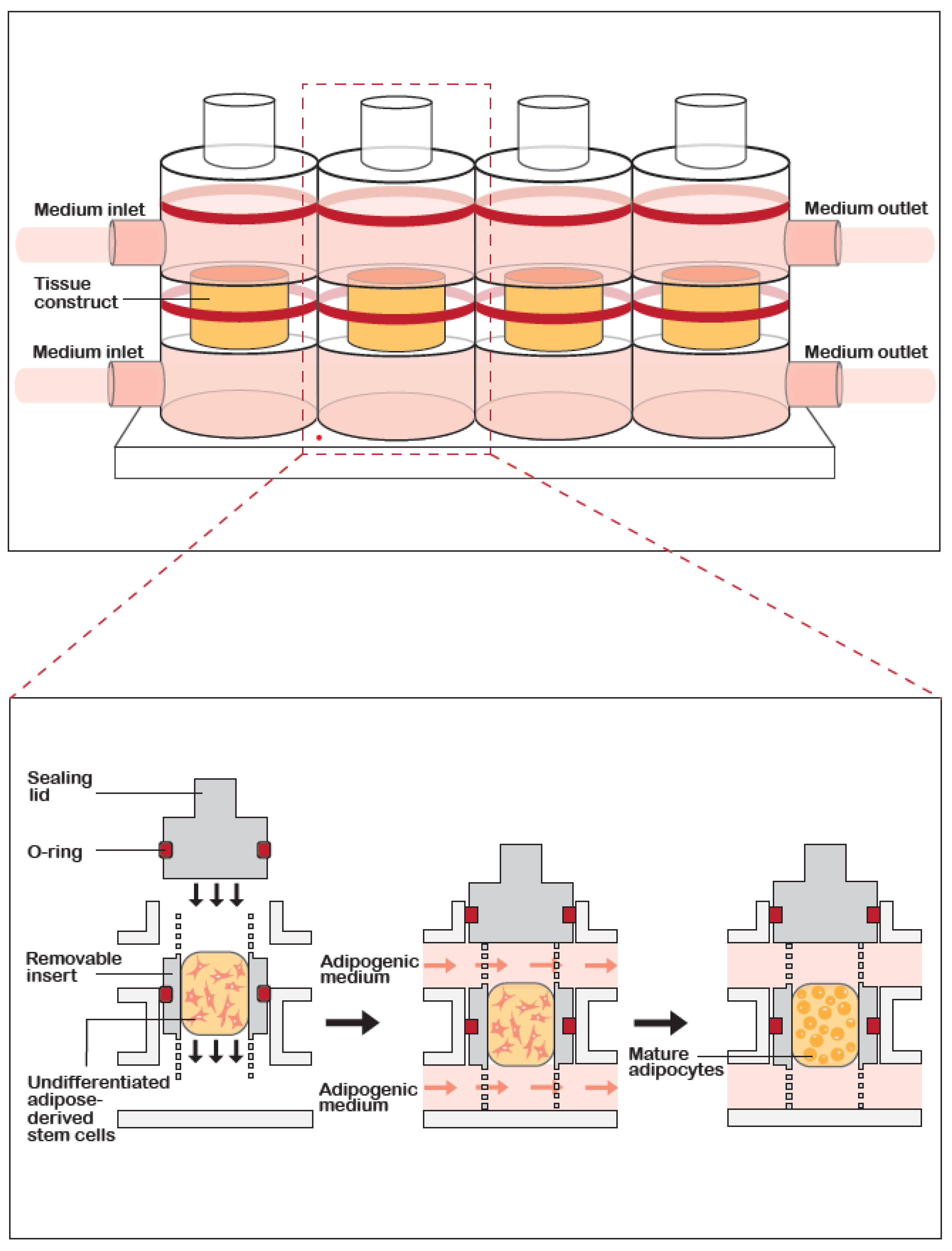 Medium inlet

Tissue construct

Medium inlet

Medium outlet

Medium outlet

Sealing lid

O-ring

Removable insert

Undifferentiated adipose-derived stem cells

Adipogenic medium

Adipogenic medium

Mature adipocytes