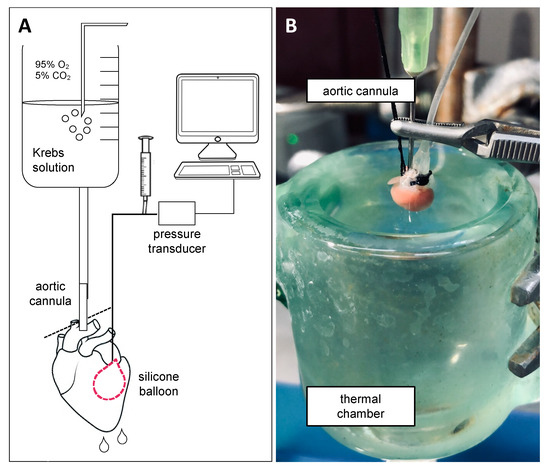 A

95% $O_2$
5% $CO_2$

Krebs solution

pressure transducer

aortic cannula

silicone balloon

B

aortic cannula

thermal chamber