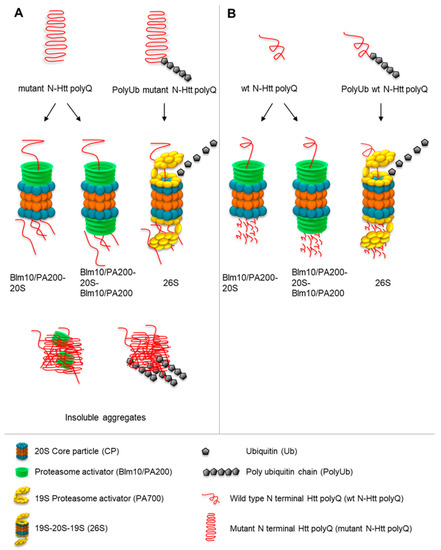 A

mutant N-Htt polyQ

PolyUb mutant N-Htt polyQ

Blm10/PA200-20S

Blm10/PA200-20S-Blm10/PA200

26S

Insoluble aggregates

B

wt N-Htt polyQ

PolyUb wt N-Htt polyQ

Blm10/PA200-20S

Blm10/PA200-20S-Blm10/PA200

26S

20S Core particle (CP)

Proteasome activator (Blm10/PA200)

19S Proteasome activator (PA700)

19S-20S-19S (26S)

Ubiquitin (Ub)

Poly ubiquitin chain (PolyUb)

Wild type N terminal Htt polyQ (wt N-Htt polyQ)

Mutant N terminal Htt polyQ (mutant N-Htt polyQ)