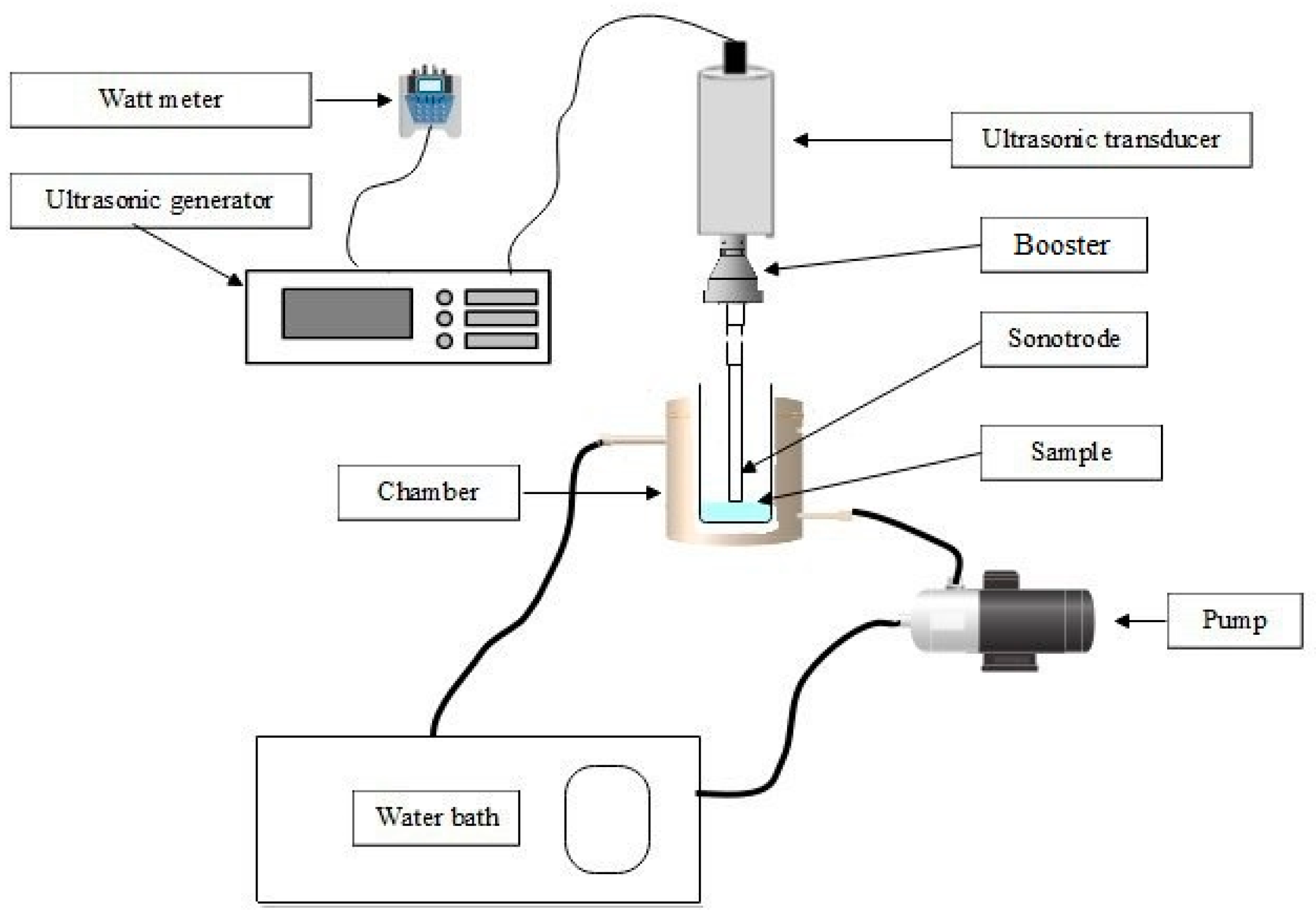 Watt meter

Ultrasonic generator

Ultrasonic transducer

Booster

Sonotrode

Sample

Chamber

Pump

Water bath