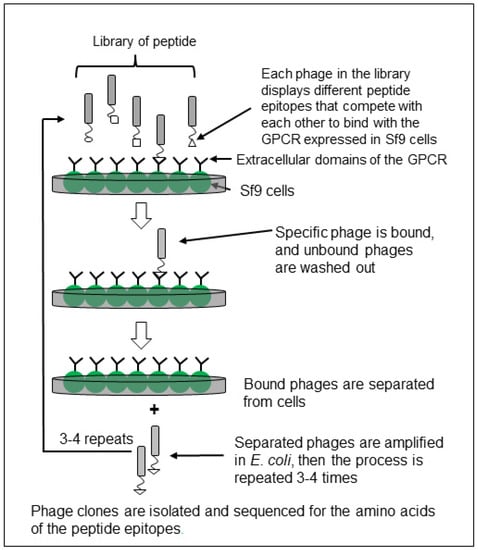 Library of peptide

Each phage in the library displays different peptide epitopes that compete with each other to bind with the GPCR expressed in Sf9 cells

Extracellular domains of the GPCR

Sf9 cells

Specific phage is bound, and unbound phages are washed out

Bound phages are separated from cells

+

3-4 repeats

Separated phages are amplified in E. coli, then the process is repeated 3-4 times

Phage clones are isolated and sequenced for the amino acids of the peptide epitopes.