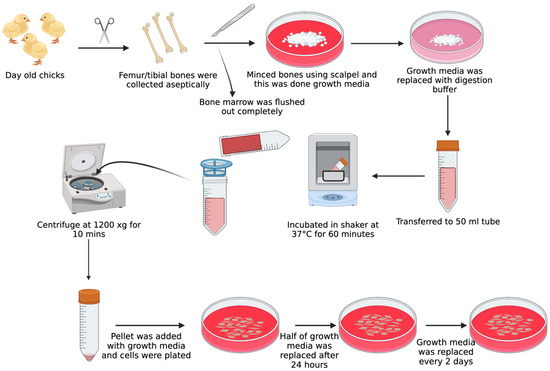 Day old chicks

Femur/tibial bones were collected aseptically

Bone marrow was flushed out completely

Minced bones using scalpel and this was done growth media

Growth media was replaced with digestion buffer

Transferred to 50 ml tube

Incubated in shaker at 37°C for 60 minutes

Centrifuge at 1200 xg for 10 mins

Pellet was added with growth media and cells were plated

Half of growth media was replaced after 24 hours

Growth media was replaced every 2 days