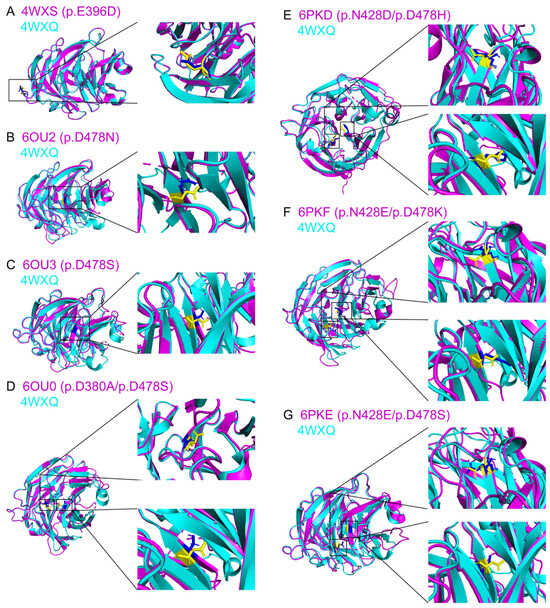 A 4WXS (p.E396D)
4WXQ

B 6OU2 (p.D478N)
4WXQ

C 6OU3 (p.D478S)
4WXQ

D 6OU0 (p.D380A/p.D478S)
4WXQ

E 6PKD (p.N428D/p.D478H)
4WXQ

F 6PKF (p.N428E/p.D478K)
4WXQ

G 6PKE (p.N428E/p.D478S)
4WXQ