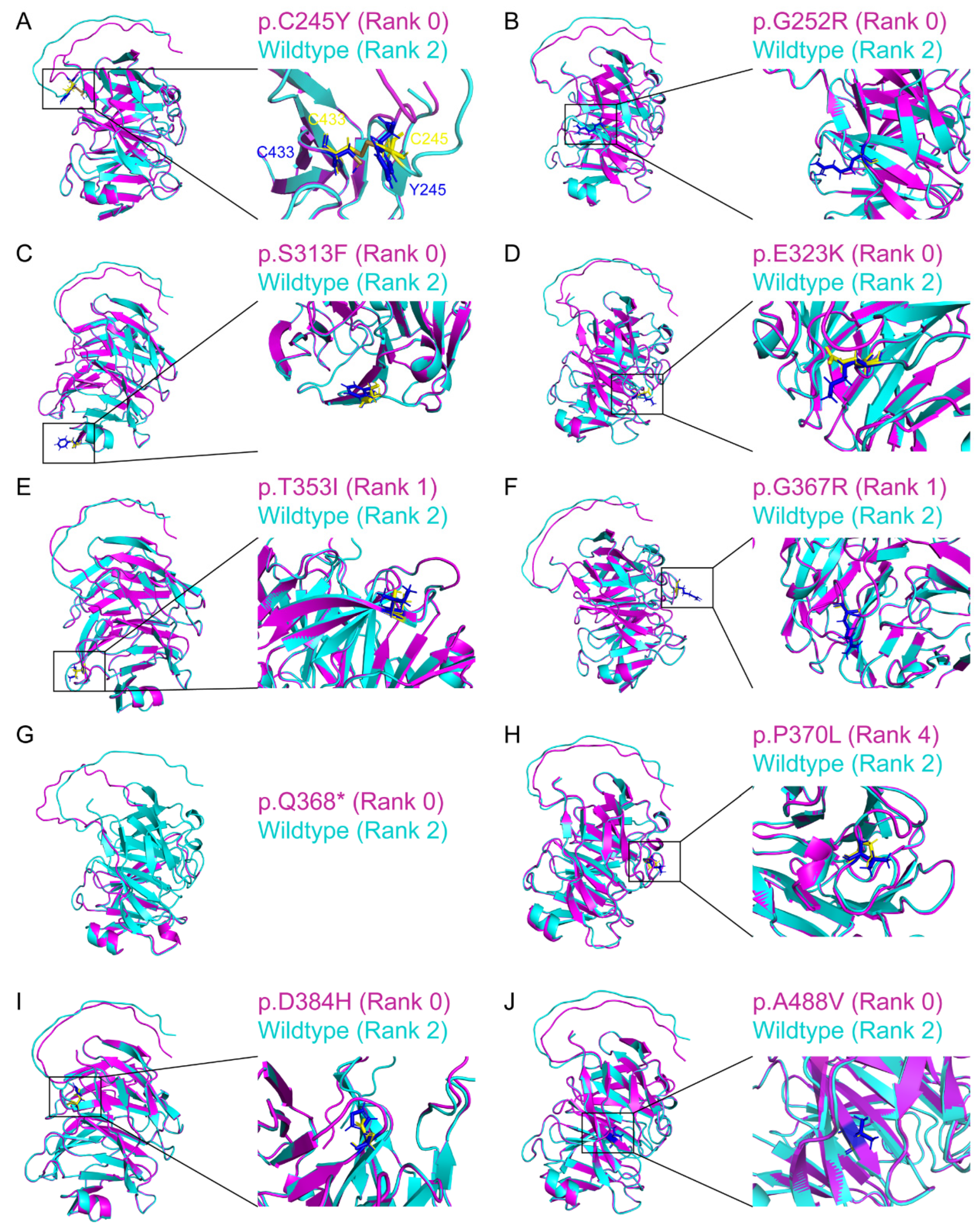 A

p.C245Y (Rank 0)
Wildtype (Rank 2)

C433
C433
C245
Y245

B

p.G252R (Rank 0)
Wildtype (Rank 2)

C

p.S313F (Rank 0)
Wildtype (Rank 2)

D

p.E323K (Rank 0)
Wildtype (Rank 2)

E

p.T353I (Rank 1)
Wildtype (Rank 2)

F

p.G367R (Rank 1)
Wildtype (Rank 2)

G

p.Q368* (Rank 0)
Wildtype (Rank 2)

H

p.P370L (Rank 4)
Wildtype (Rank 2)

I

p.D384H (Rank 0)
Wildtype (Rank 2)

J

p.A488V (Rank 0)
Wildtype (Rank 2)