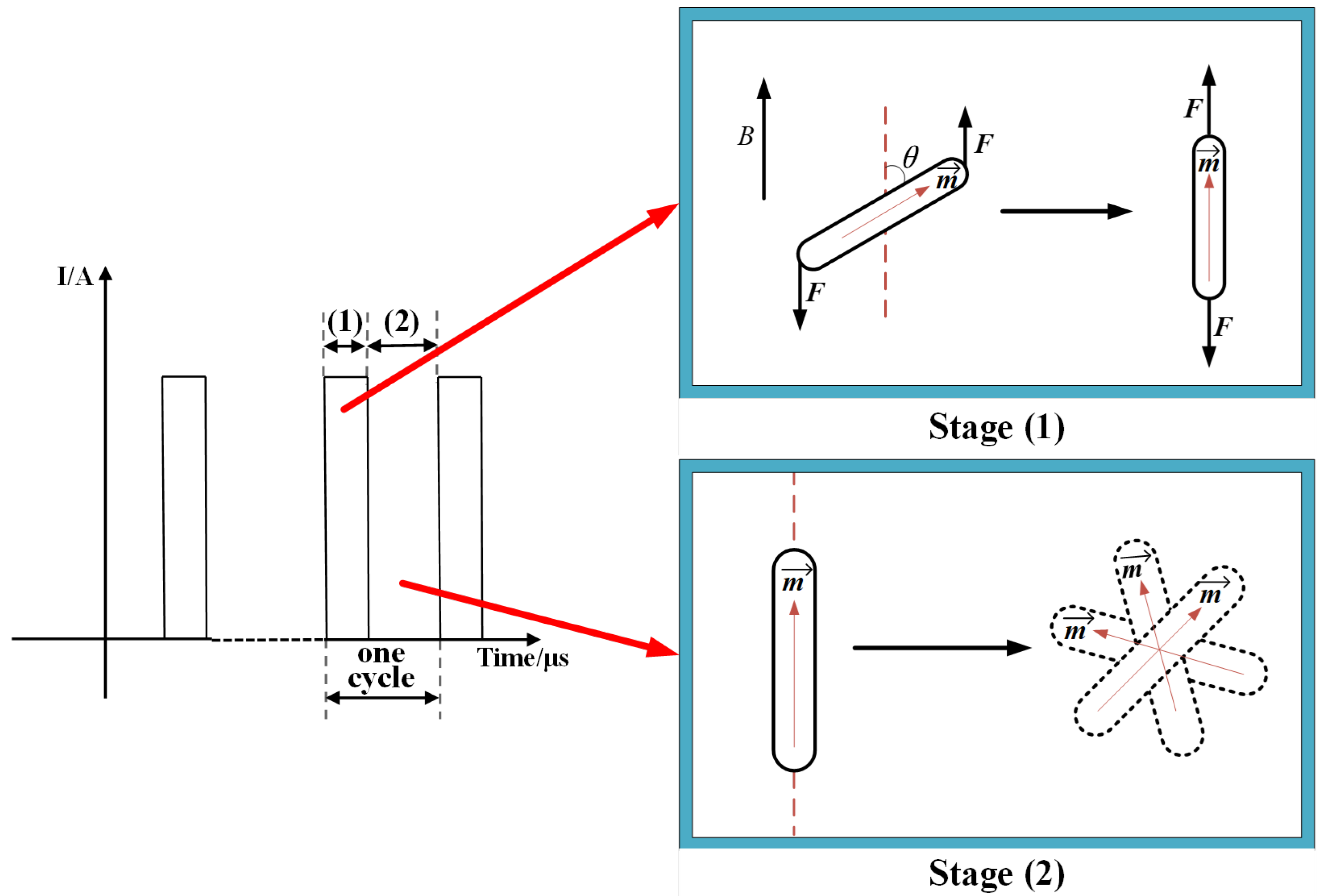 I/A

(1) (2)

one cycle

Time/μs

$B$

$\theta$

$F$

$\vec{m}$

$F$

$F$

$\vec{m}$

$F$

Stage (1)

$\vec{m}$

$\vec{m}$

$\vec{m}$

$\vec{m}$

Stage (2)