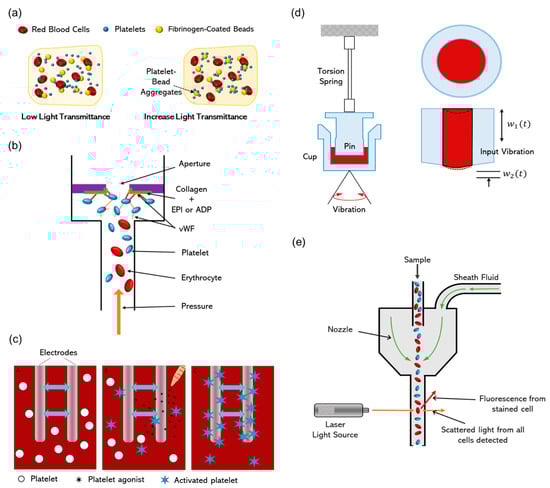 (a)

Red Blood Cells Platelets Fibrinogen-Coated Beads

Platelet-Bead Aggregates

Low Light Transmittance

Increase Light Transmittance

(b)

Aperture

Collagen + EPI or ADP

vWF

Platelet

Erythrocyte

Pressure

(c)

Electrodes

Platelet Platelet agonist Activated platelet

(d)

Torsion Spring

Pin

Cup

Vibration

$w_1(t)$

Input Vibration

$w_2(t)$

(e)

Sample

Sheath Fluid

Nozzle

Fluorescence from stained cell

Laser Light Source

Scattered light from all cells detected