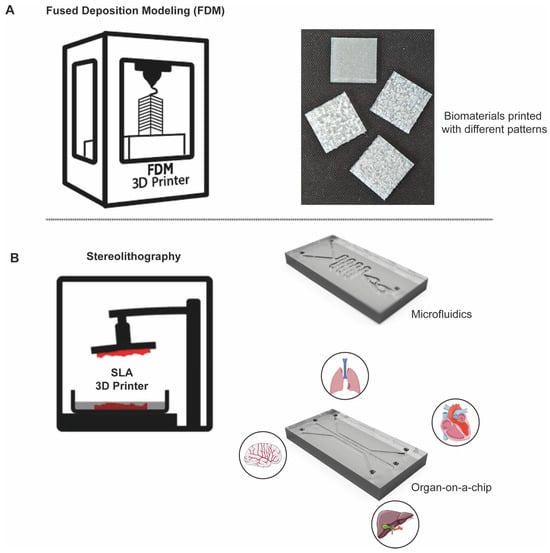 A Fused Deposition Modeling (FDM)

FDM
3D Printer

Biomaterials printed with different patterns

B Stereolithography

SLA
3D Printer

Microfluidics

Organ-on-a-chip