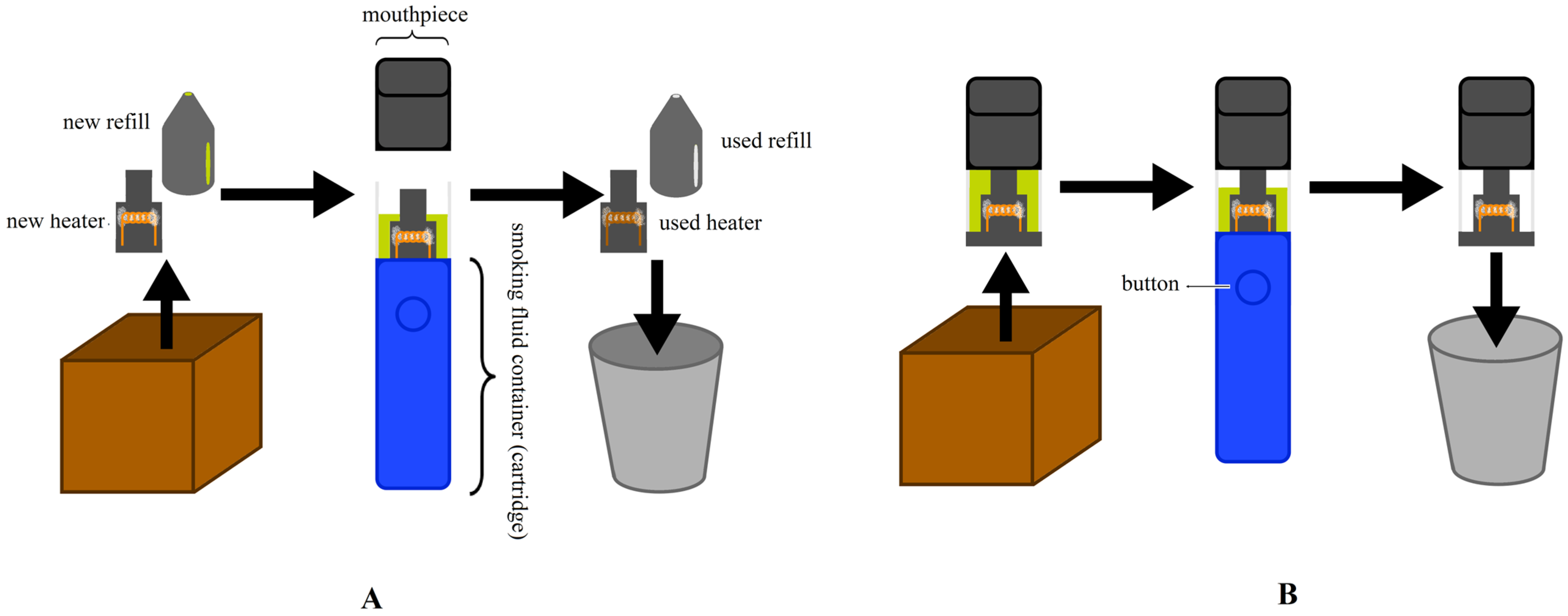 mouthpiece

new refill

new heater

used refill

used heater

smoking fluid container (cartridge)

A

button

B