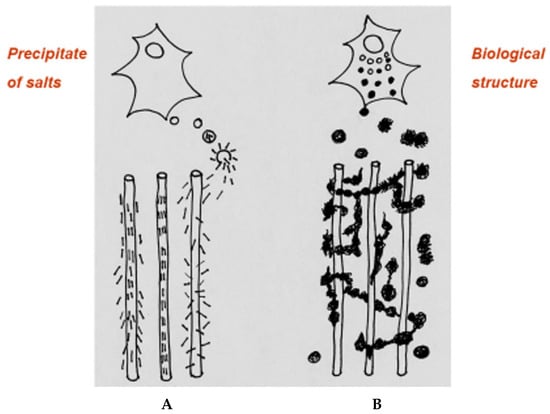 Precipitate of salts

Biological structure

A

B