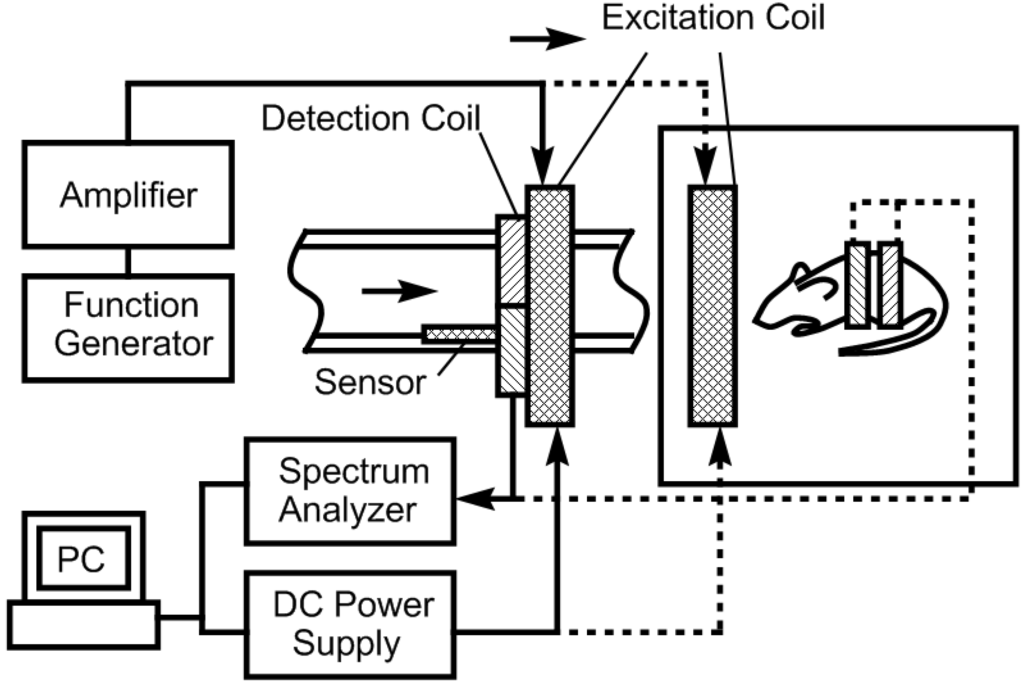 Excitation Coil

Detection Coil

Amplifier

Function Generator

Sensor

Spectrum Analyzer

PC

DC Power Supply