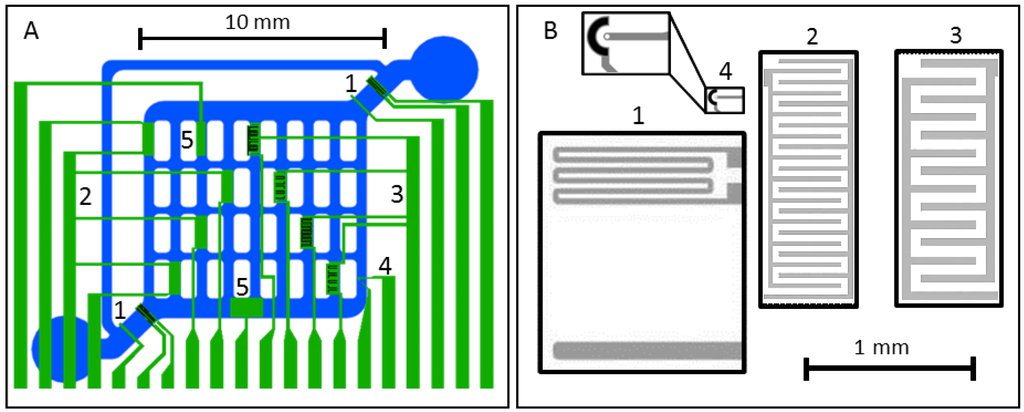 A
10 mm
1
5
2
3
4
5
1

B
4
2
3
1
1 mm