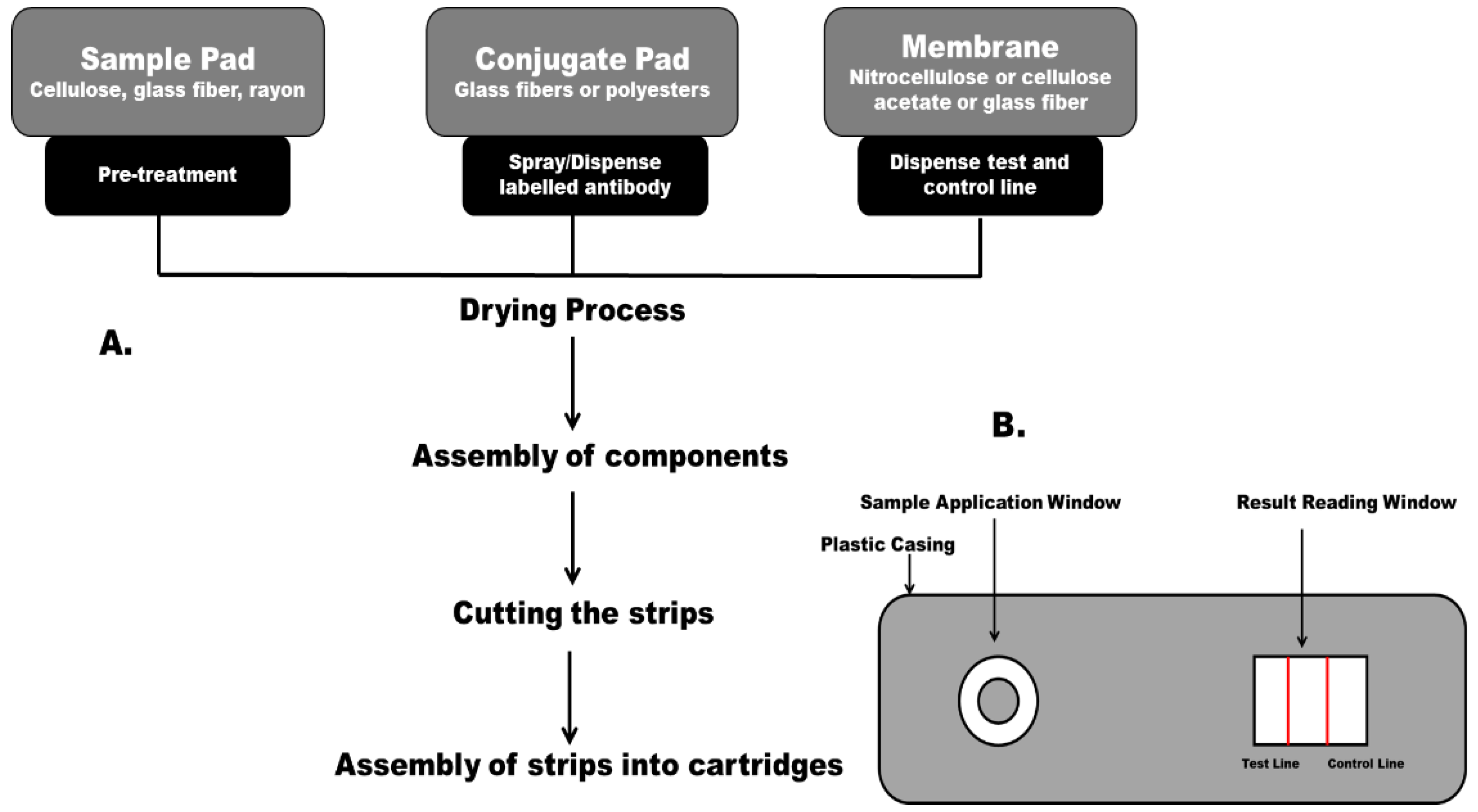 Sample Pad
Cellulose, glass fiber, rayon

Pre-treatment

Conjugate Pad
Glass fibers or polyesters

Spray/Dispense labelled antibody

Membrane
Nitrocellulose or cellulose acetate or glass fiber

Dispense test and control line

Drying Process

A.

Assembly of components

Cutting the strips

Assembly of strips into cartridges

B.

Sample Application Window

Result Reading Window

Plastic Casing

Test Line

Control Line