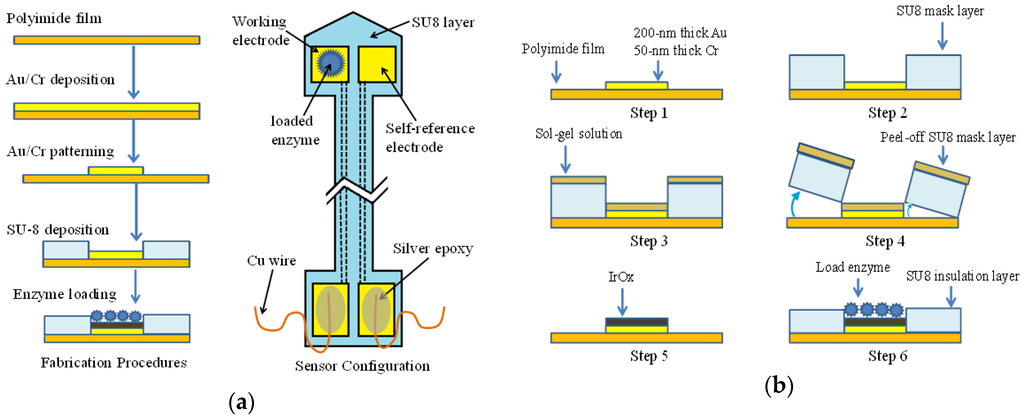 Polyimide film

Au/Cr deposition

Au/Cr patterning

SU-8 deposition

Enzyme loading

Fabrication Procedures

Working electrode

SU8 layer

loaded enzyme

Self-reference electrode

Cu wire

Silver epoxy

Sensor Configuration

(a)

Polyimide film

200-nm thick Au
50-nm thick Cr

Step 1

SU8 mask layer

Step 2

Sol-gel solution

Step 3

Peel-off SU8 mask layer

Step 4

IrOx

Step 5

Load enzyme

SU8 insulation layer

Step 6

(b)