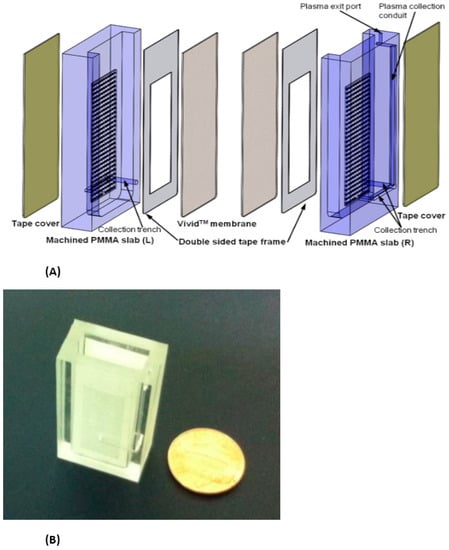 Plasma exit port
Plasma collection conduit
Tape cover
Collection trench
Machined PMMA slab (L)
Vivid$^{TM}$ membrane
Double sided tape frame
Tape cover
Collection trench
Machined PMMA slab (R)

(A)

(B)