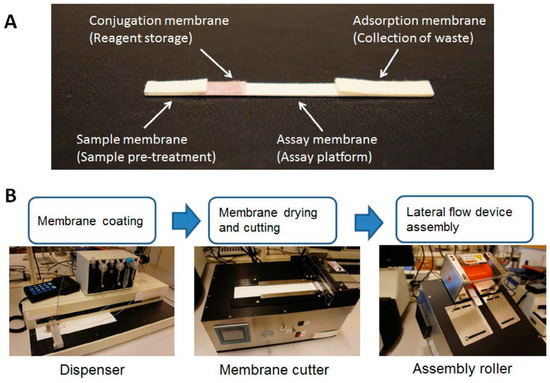 A

Conjugation membrane
(Reagent storage)

Adsorption membrane
(Collection of waste)

Sample membrane
(Sample pre-treatment)

Assay membrane
(Assay platform)

B

Membrane coating

Membrane drying and cutting

Lateral flow device assembly

Dispenser

Membrane cutter

Assembly roller