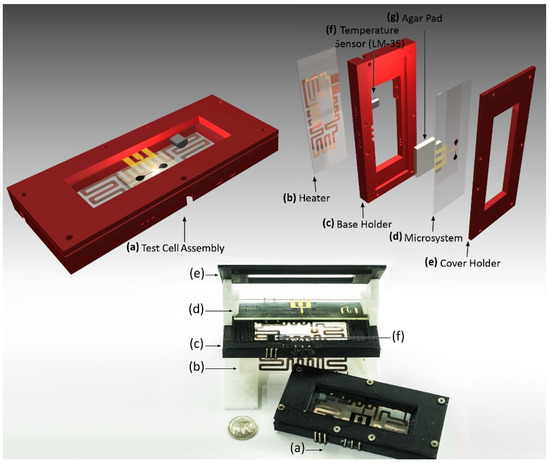 (g) Agar Pad
(f) Temperature Sensor (LM-35)
(b) Heater
(c) Base Holder
(d) Microsystem
(e) Cover Holder
(a) Test Cell Assembly
(e)
(d)
(c)
(f)
(b)
(a)