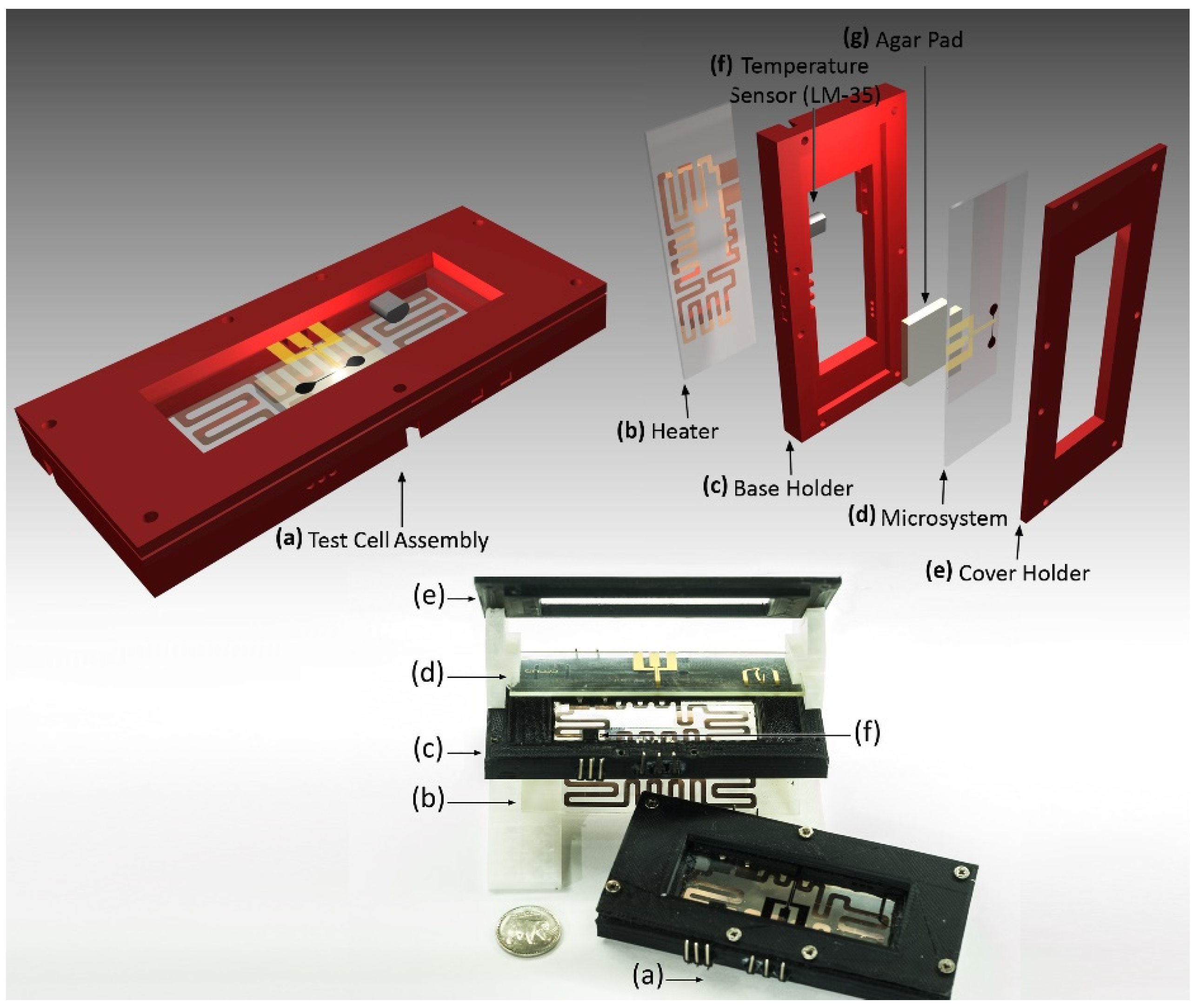 (g) Agar Pad

(f) Temperature Sensor (LM-35)

(b) Heater

(c) Base Holder

(d) Microsystem

(e) Cover Holder

(a) Test Cell Assembly

(e)

(d)

(c)

(f)

(b)

(a)