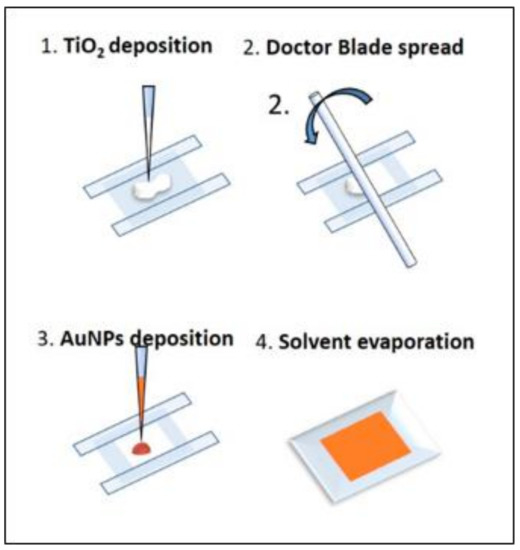 1. $TiO_2$ deposition

2. Doctor Blade spread

2.

3. AuNPs deposition

4. Solvent evaporation