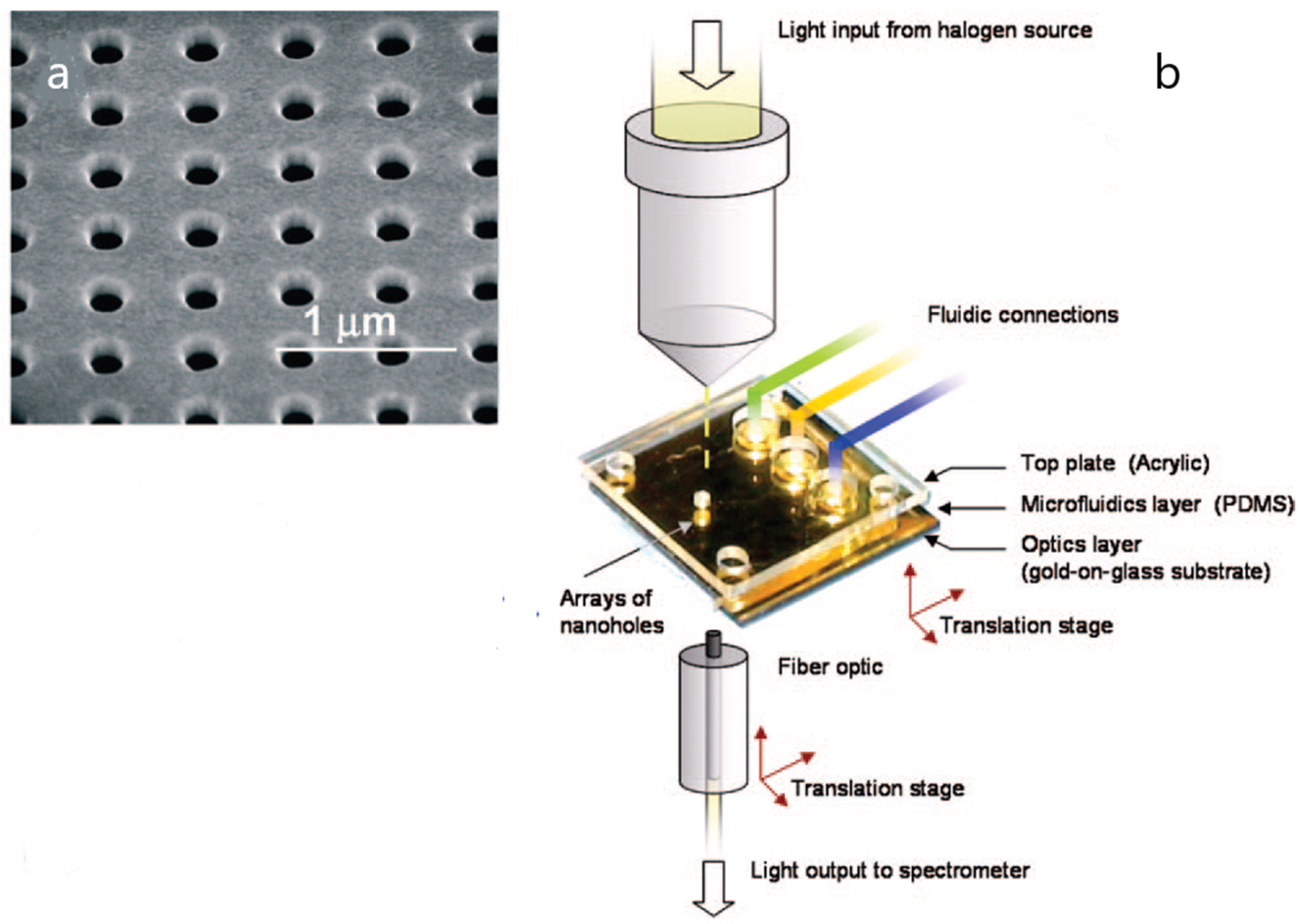 a

1 μm

Light input from halogen source

b

Fluidic connections

Top plate (Acrylic)

Microfluidics layer (PDMS)

Optics layer (gold-on-glass substrate)

Arrays of nanoholes

Translation stage

Fiber optic

Translation stage

Light output to spectrometer