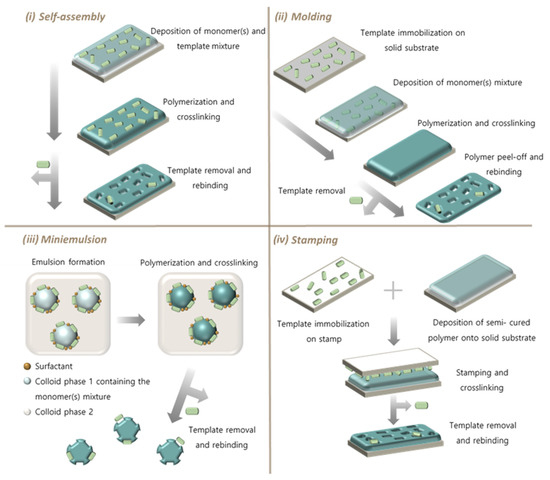 (i) Self-assembly

Deposition of monomer(s) and template mixture

Polymerization and crosslinking

Template removal and rebinding

(ii) Molding

Template immobilization on solid substrate

Deposition of monomer(s) mixture

Polymerization and crosslinking

Polymer peel-off and rebinding

Template removal

(iii) Miniemulsion

Emulsion formation

Polymerization and crosslinking

Surfactant

Colloid phase 1 containing the monomer(s) mixture

Colloid phase 2

Template removal and rebinding

(iv) Stamping

Template immobilization on stamp

Deposition of semi- cured polymer onto solid substrate

Stamping and crosslinking

Template removal and rebinding