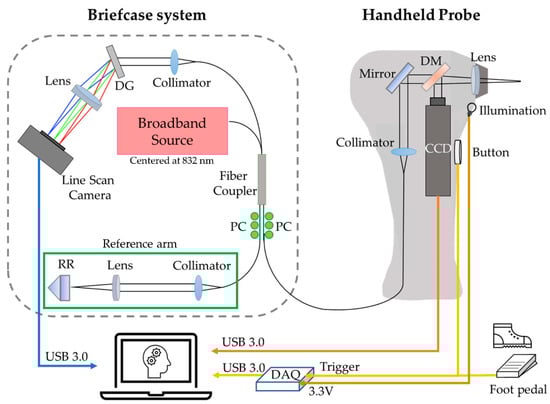 Briefcase system

Handheld Probe

Lens

DG

Collimator

Broadband Source

Centered at 832 nm

Line Scan Camera

Fiber Coupler

PC

PC

Reference arm

RR

Lens

Collimator

Mirror

DM

Lens

Illumination

Collimator

CCD

Button

USB 3.0

USB 3.0

USB 3.0

DAQ

Trigger

3.3V

Foot pedal