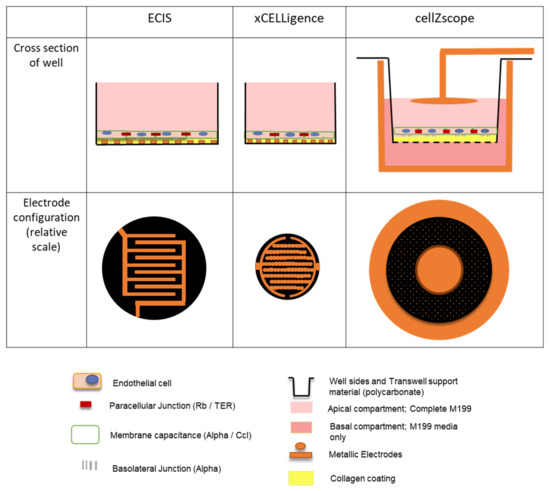 |  | ECIS | xCELLigence | cellZscope |
|---|---|---|---|
| Cross section of well |  |  |  |
| Electrode configuration (relative scale) |  |  |  |

Endothelial cell

Paracellular Junction (Rb / TER)

Membrane capacitance (Alpha / Ccl)

Basolateral Junction (Alpha)

Well sides and Transwell support material (polycarbonate)

Apical compartment; Complete M199

Basal compartment; M199 media only

Metallic Electrodes

Collagen coating