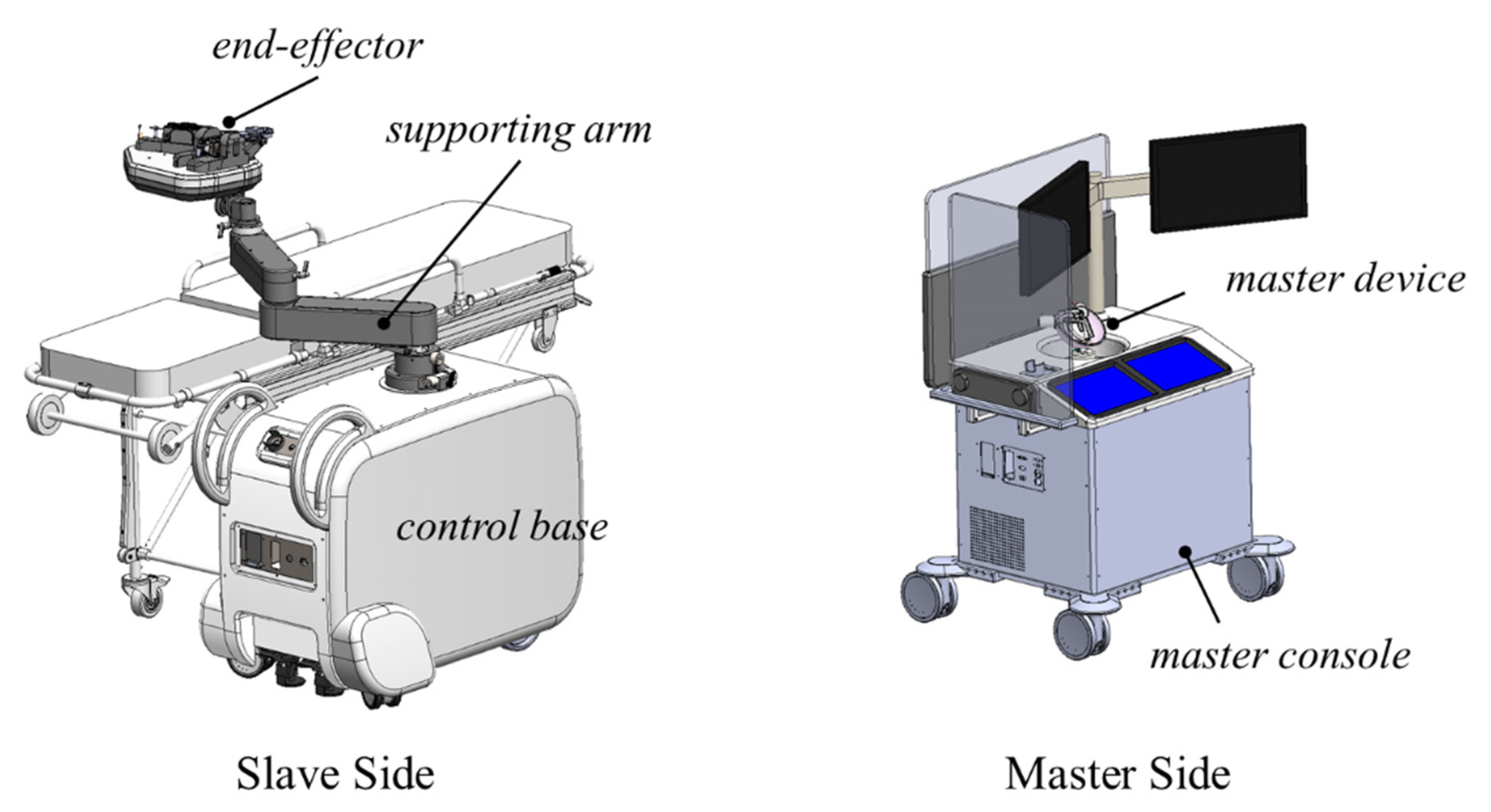 end-effector

supporting arm

control base

Slave Side

master device

master console

Master Side