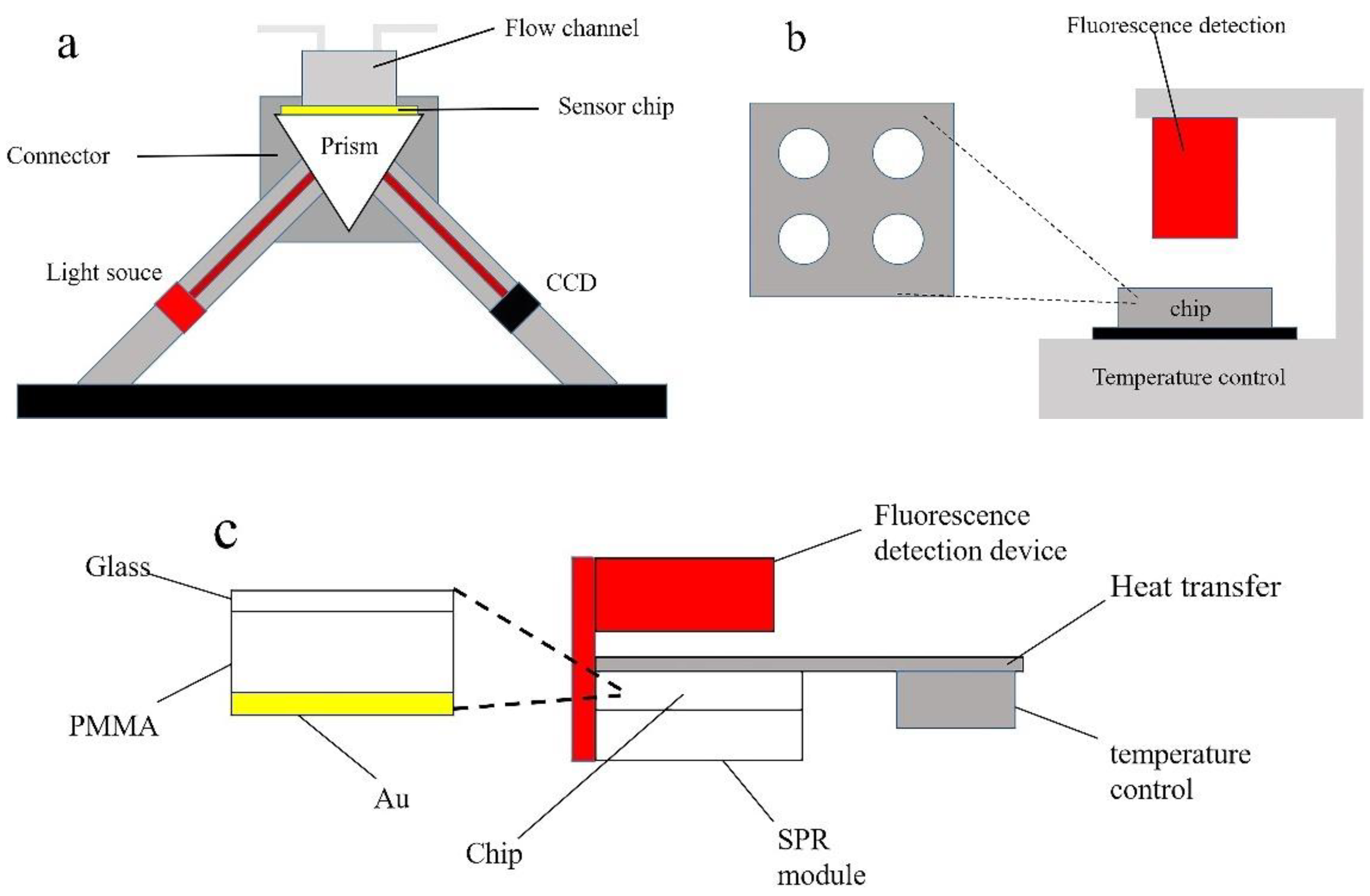 a

Flow channel

Sensor chip

Connector

Prism

Light souce

CCD

b

Fluorescence detection

chip

Temperature control

c

Glass

PMMA

Au

Fluorescence detection device

Heat transfer

temperature control

Chip

SPR module