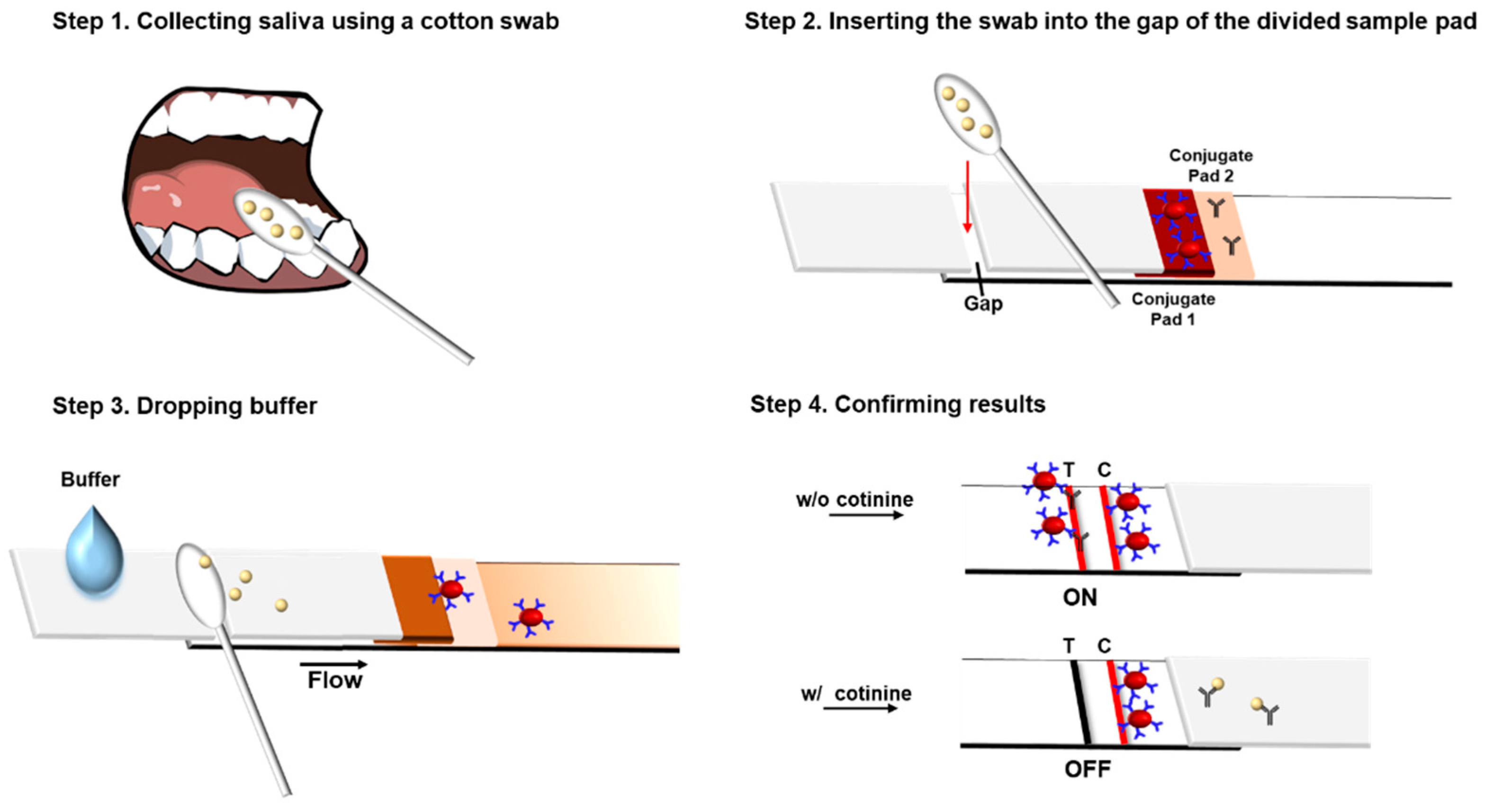 Step 1. Collecting saliva using a cotton swab

Step 2. Inserting the swab into the gap of the divided sample pad

Conjugate Pad 2

Gap

Conjugate Pad 1

Step 3. Dropping buffer

Buffer

Flow

Step 4. Confirming results

w/o cotinine

T C

ON

w/ cotinine

T C

OFF