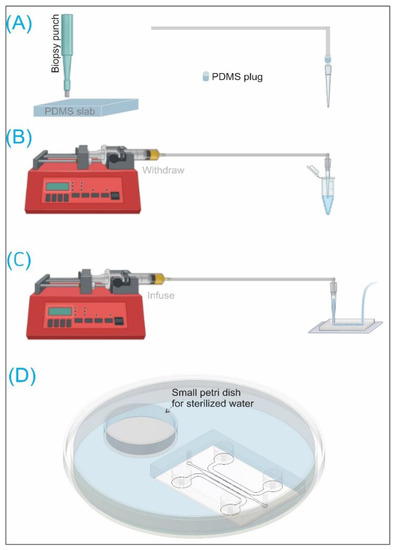 (A)

Biopsy punch

PDMS slab

PDMS plug

(B)

Withdraw

(C)

Infuse

(D)

Small petri dish for sterilized water