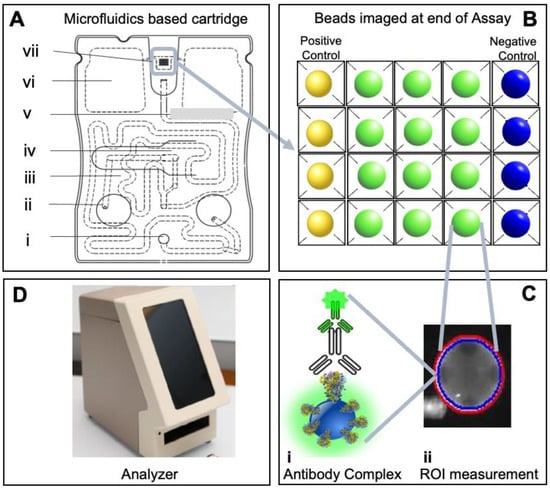 A Microfluidics based cartridge

vii

vi

v

iv

iii

ii

i

Beads imaged at end of Assay B

Positive Control

Negative Control

D

Analyzer

C

i
Antibody Complex

ii
ROI measurement