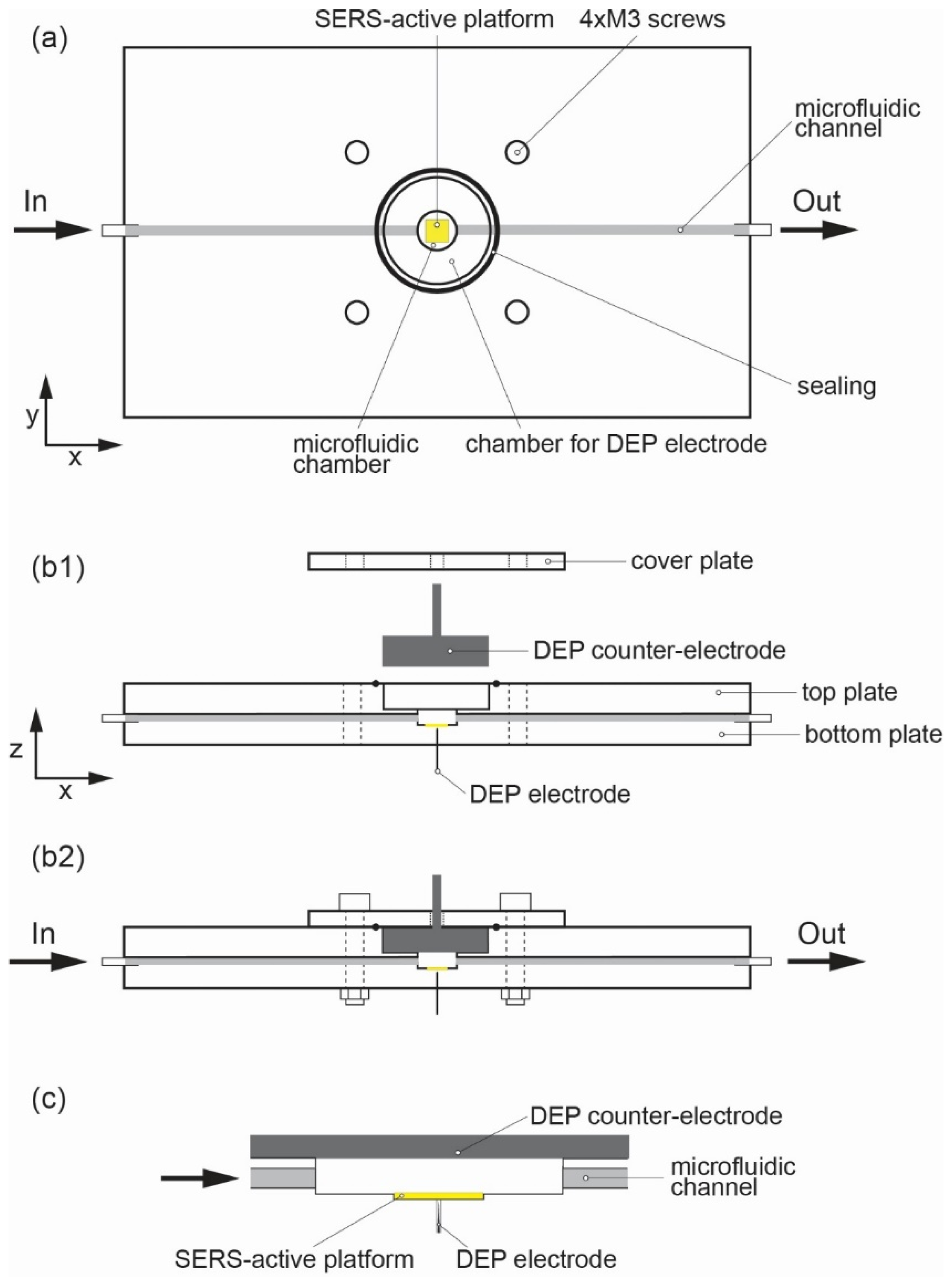 (a)

SERS-active platform

4xM3 screws

microfluidic channel

In

Out

sealing

y

x

microfluidic chamber

chamber for DEP electrode

(b1)

cover plate

DEP counter-electrode

top plate

bottom plate

z

x

DEP electrode

(b2)

In

Out

(c)

DEP counter-electrode

microfluidic channel

SERS-active platform

DEP electrode