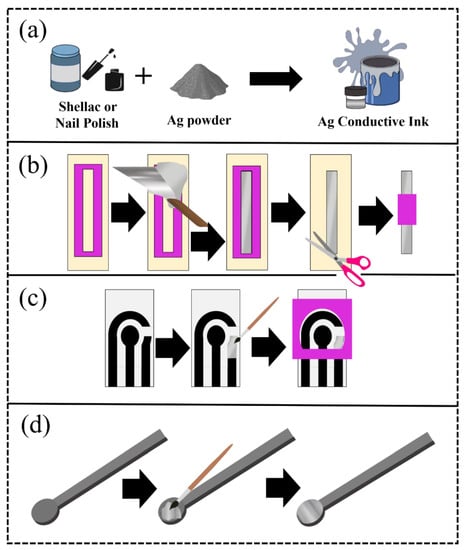 (a)

Shellac or Nail Polish

+

Ag powder

Ag Conductive Ink

(b)

(c)

(d)