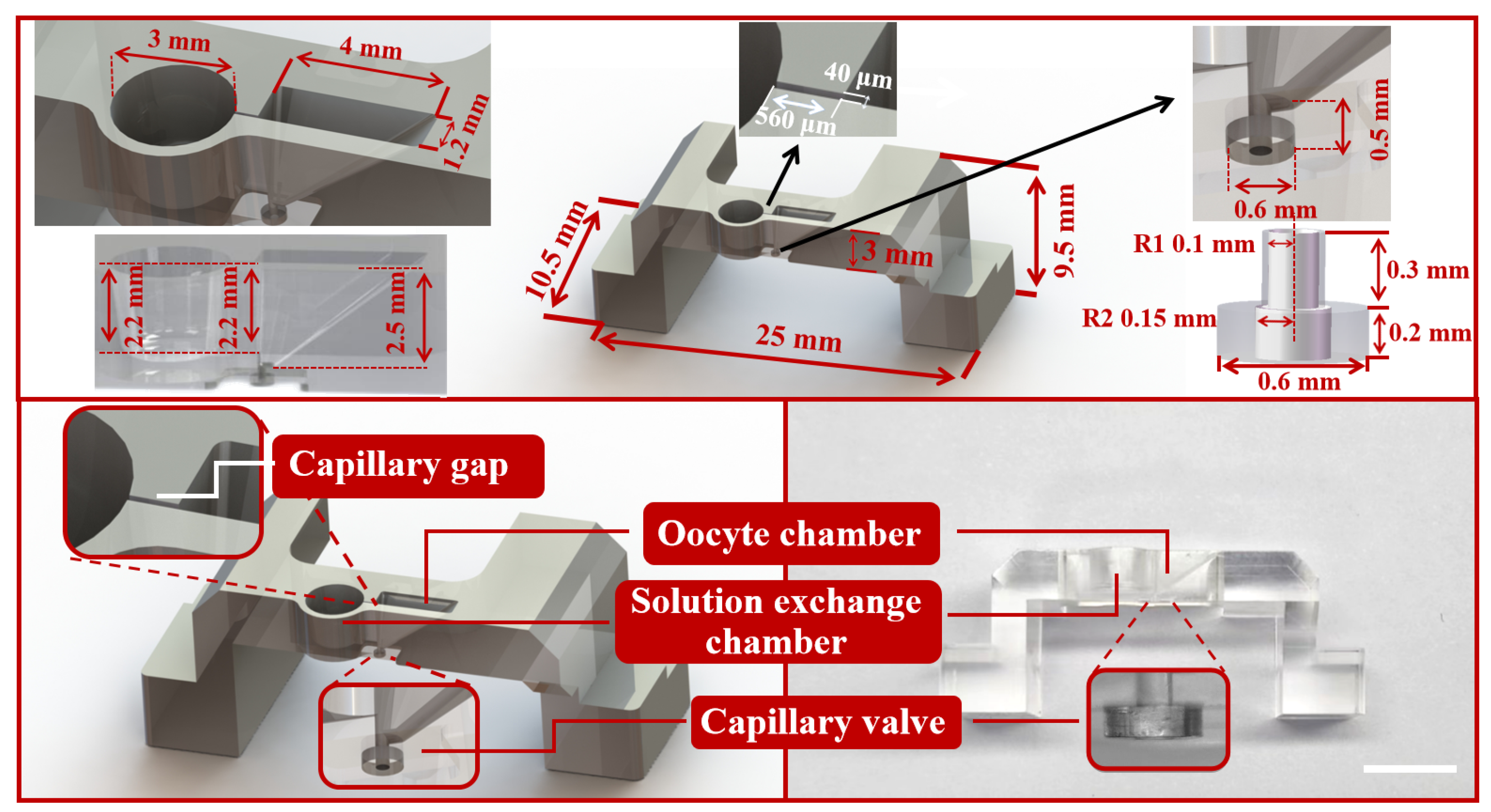 3 mm
4 mm
1.2 mm
2.2 mm
2.2 mm
2.5 mm
40 μm
560 μm
10.5 mm
3 mm
9.5 mm
25 mm
0.5 mm
0.6 mm
R1 0.1 mm
0.3 mm
R2 0.15 mm
0.2 mm
0.6 mm
Capillary gap
Oocyte chamber
Solution exchange chamber
Capillary valve