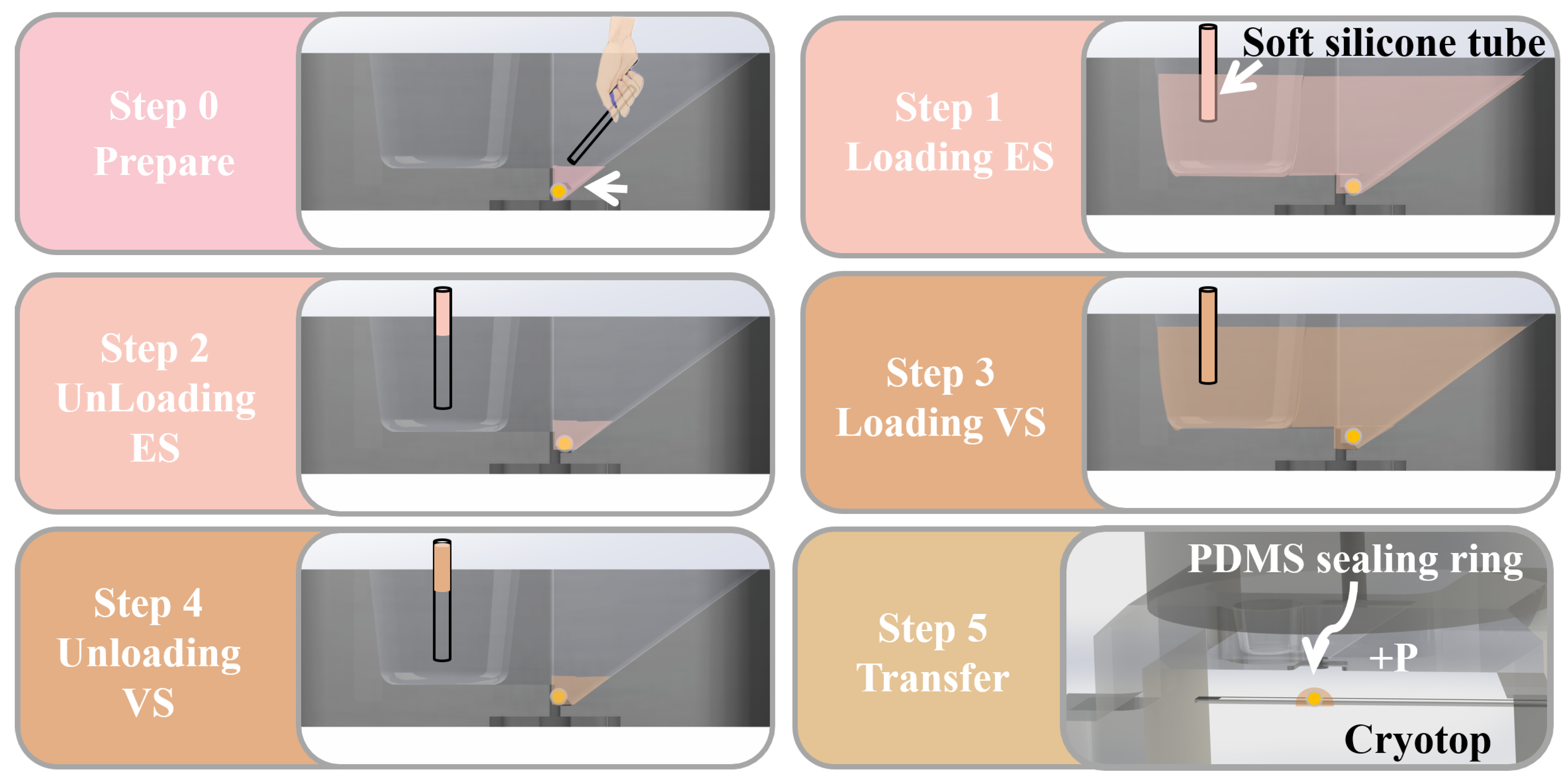 Step 0
Prepare

Step 1
Loading ES

Soft silicone tube

Step 2
UnLoading
ES

Step 3
Loading VS

Step 4
Unloading
VS

Step 5
Transfer

PDMS sealing ring

+P

Cryotop