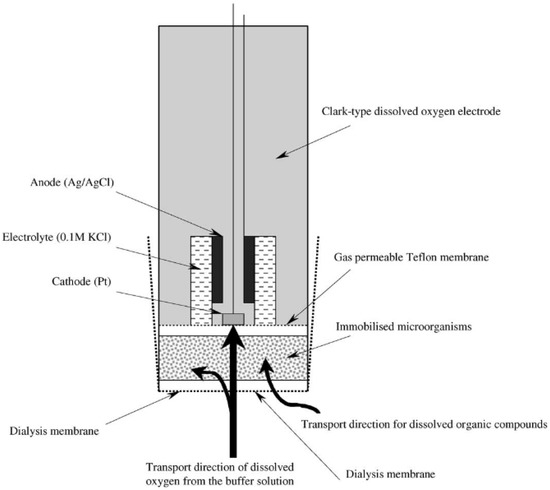 Clark-type dissolved oxygen electrode

Anode (Ag/AgCl)

Electrolyte (0.1M KCl)

Gas permeable Teflon membrane

Cathode (Pt)

Immobilised microorganisms

Dialysis membrane

Transport direction for dissolved organic compounds

Transport direction of dissolved oxygen from the buffer solution

Dialysis membrane