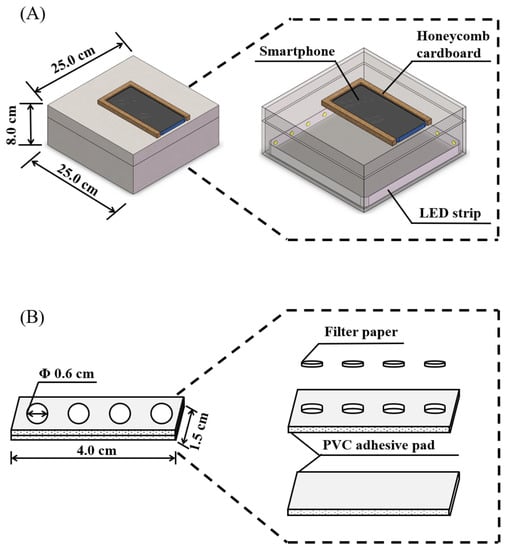 (A)

25.0 cm

8.0 cm

25.0 cm

Smartphone

Honeycomb cardboard

LED strip

(B)

Φ 0.6 cm

1.5 cm

4.0 cm

Filter paper

PVC adhesive pad