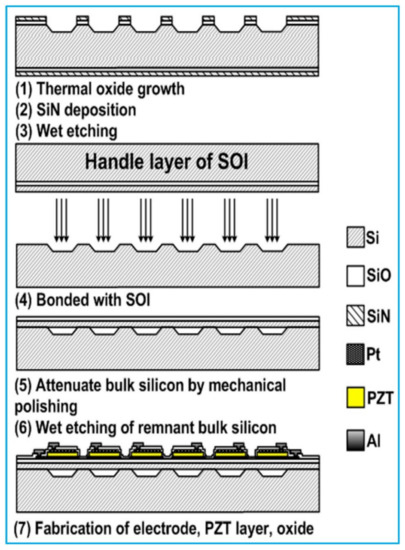 (1) Thermal oxide growth
(2) SiN deposition
(3) Wet etching

Handle layer of SOI

(4) Bonded with SOI

(5) Attenuate bulk silicon by mechanical polishing
(6) Wet etching of remnant bulk silicon

(7) Fabrication of electrode, PZT layer, oxide

Si
SiO
SiN
Pt
PZT
Al