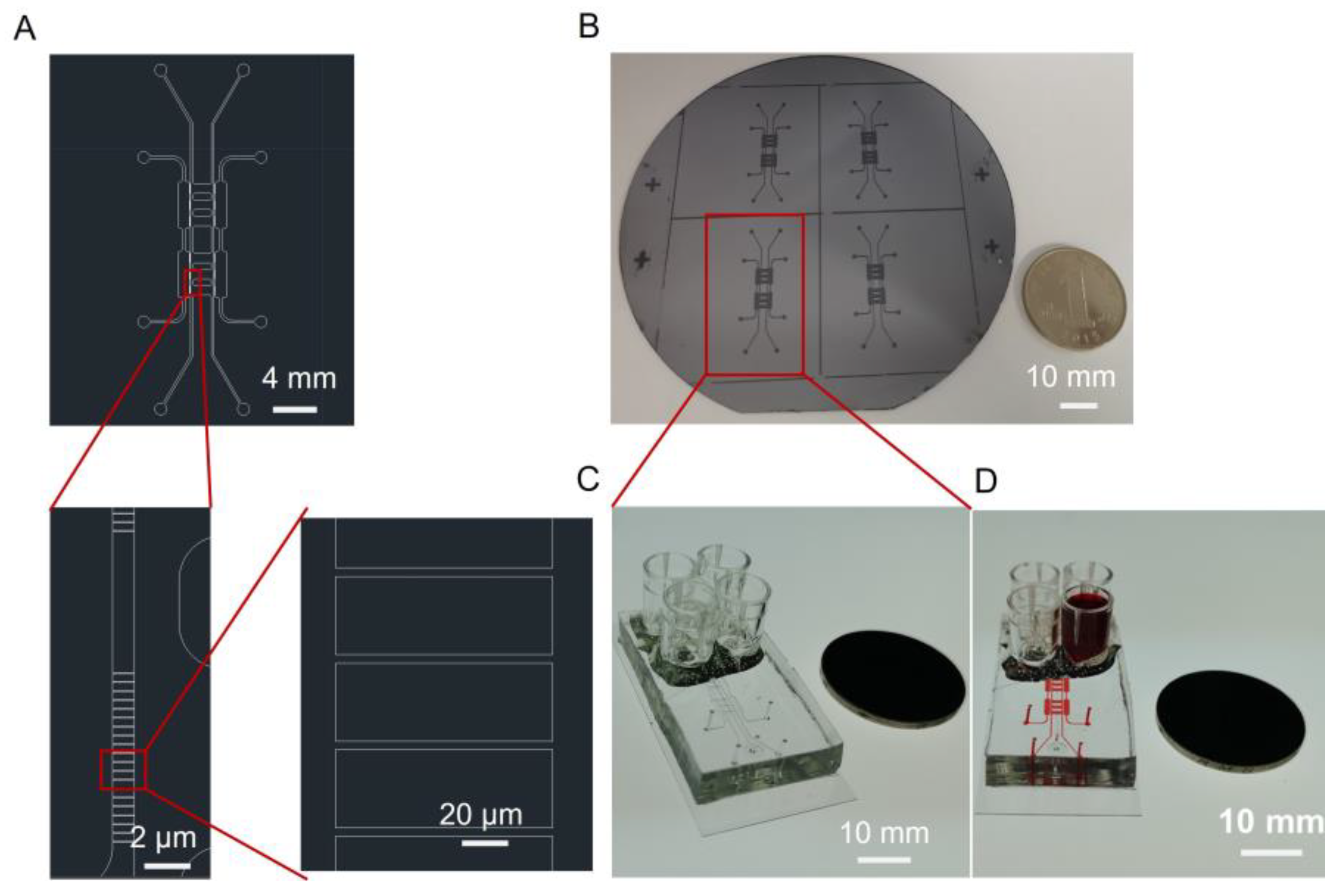 A

4 mm

2 μm

20 μm

B

10 mm

C

10 mm

D

10 mm