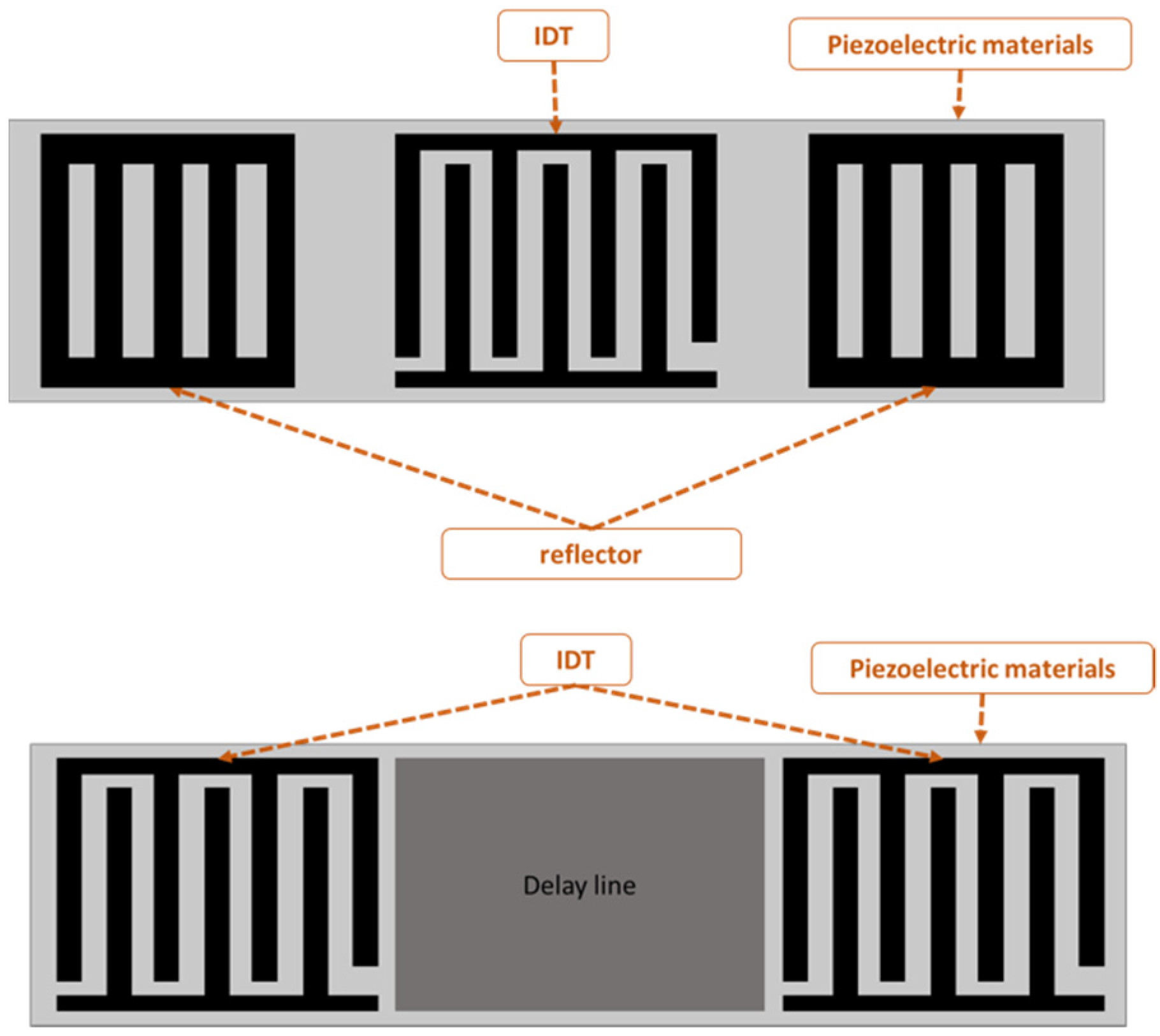 IDT

Piezoelectric materials

reflector

IDT

Piezoelectric materials

Delay line