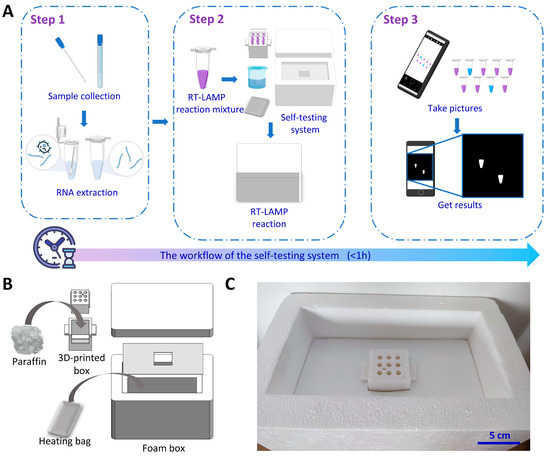 A

Step 1

Sample collection

RNA extraction

Step 2

RT-LAMP reaction mixture

Self-testing system

RT-LAMP reaction

Step 3

Take pictures

Get results

The workflow of the self-testing system (<1h)

B

Paraffin

3D-printed box

Heating bag

Foam box

C

5 cm